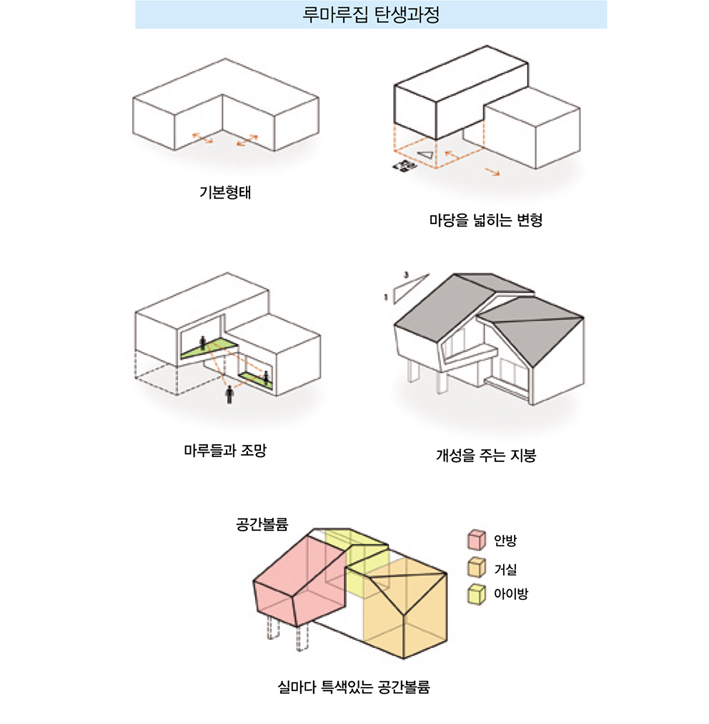 루마루집 탄생과정

기본형태

마당을 넓히는 변형

마루들과 조망

3

1

개성을 주는 지붕

공간볼륨

안방

거실

아이방

실마다 특색있는 공간볼륨